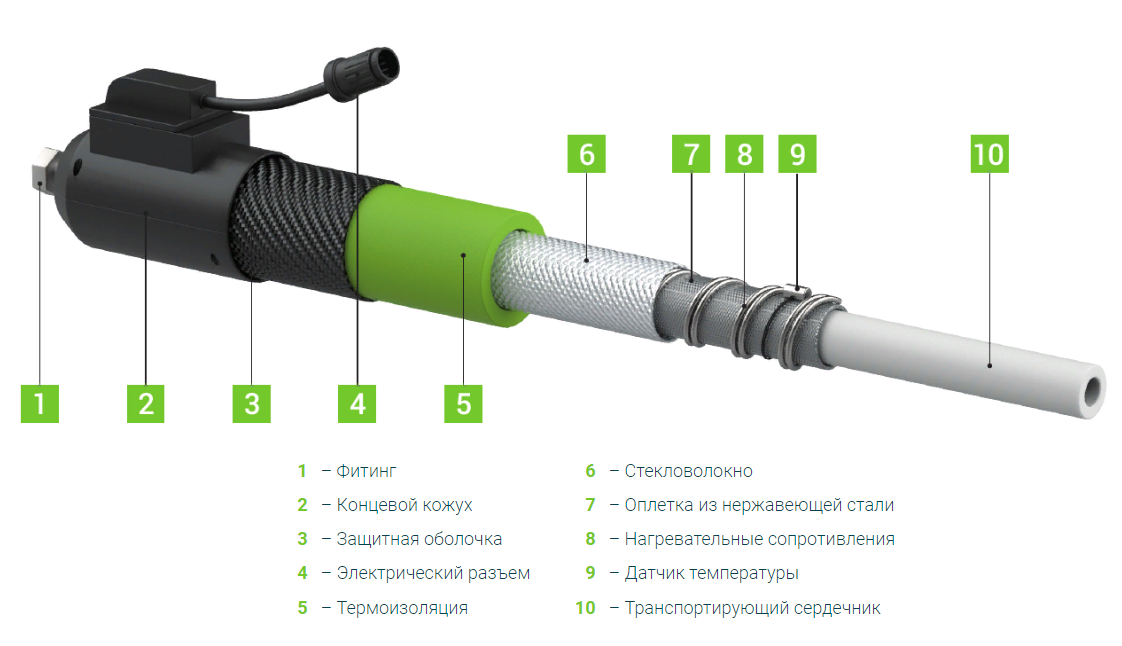 6
7
8
9
10

1
2
3
4
5

1 – Фитинг
2 – Концевой кожух
3 – Защитная оболочка
4 – Электрический разъем
5 – Термоизоляция

6 – Стекловолокно
7 – Оплетка из нержавеющей стали
8 – Нагревательные сопротивления
9 – Датчик температуры
10 – Транспортирующий сердечник