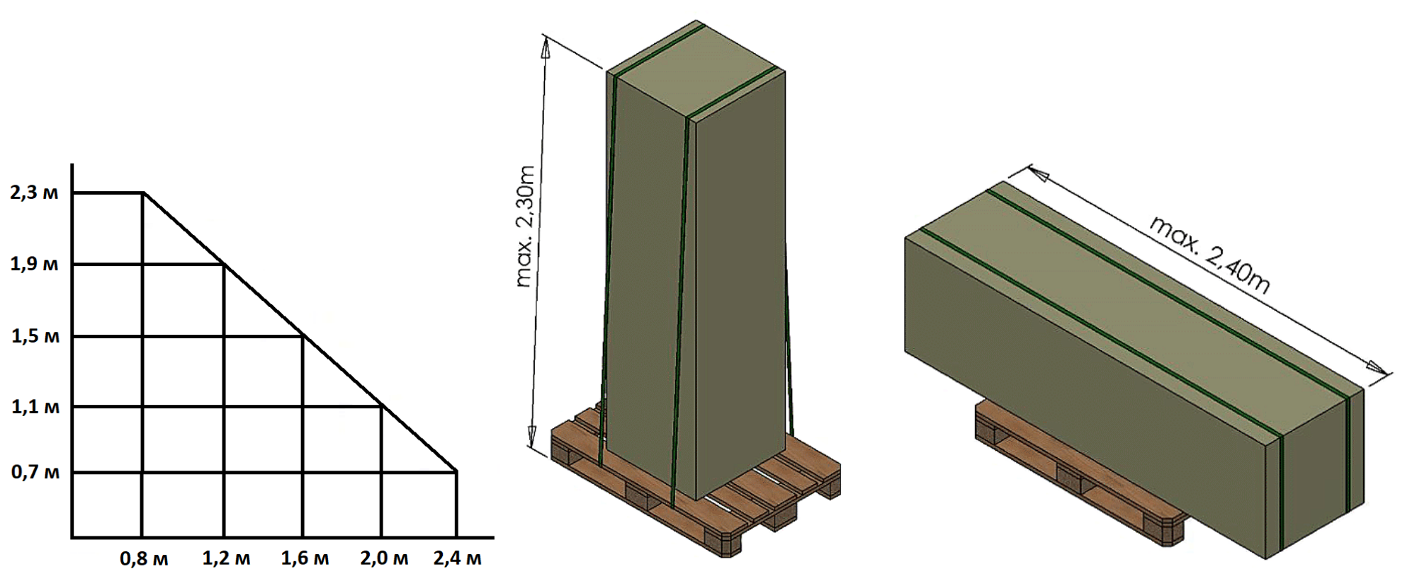 2,3 м
1,9 м
1,5 м
1,1 м
0,7 м
0,8 м
1,2 м
1,6 м
2,0 м
2,4 м

max. 2,30m

max. 2,40m